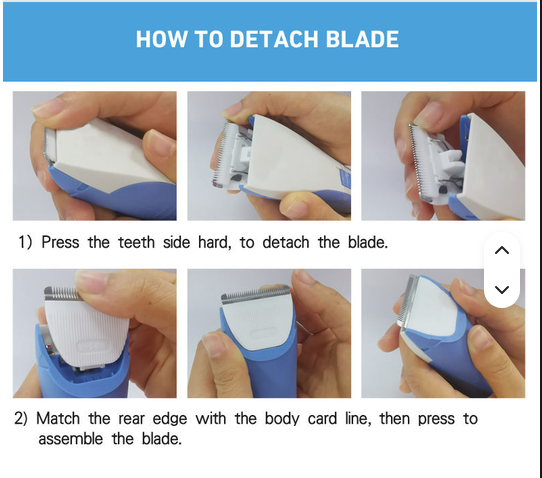 HOW TO DETACH BLADE

1) Press the teeth side hard, to detach the blade.

2) Match the rear edge with the body card line, then press to assemble the blade.